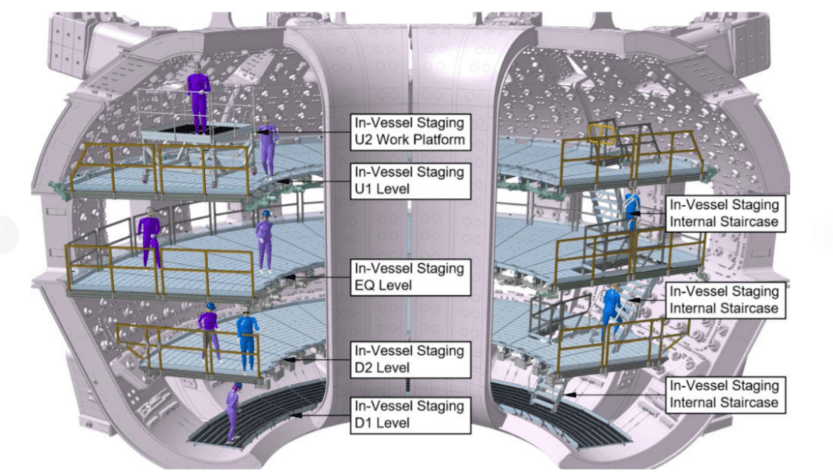 In-Vessel Staging U2 Work Platform

In-Vessel Staging U1 Level

In-Vessel Staging EQ Level

In-Vessel Staging D2 Level

In-Vessel Staging D1 Level

In-Vessel Staging Internal Staircase

In-Vessel Staging Internal Staircase

In-Vessel Staging Internal Staircase