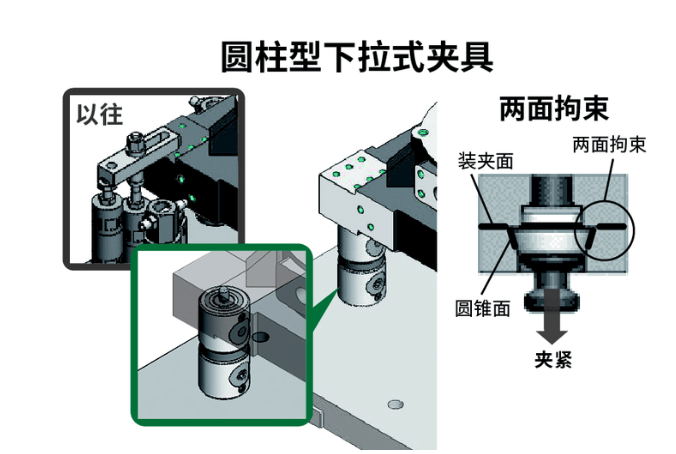 圆柱型下拉式夹具

以往

两面拘束

装夹面

两面拘束

圆锥面

夹紧