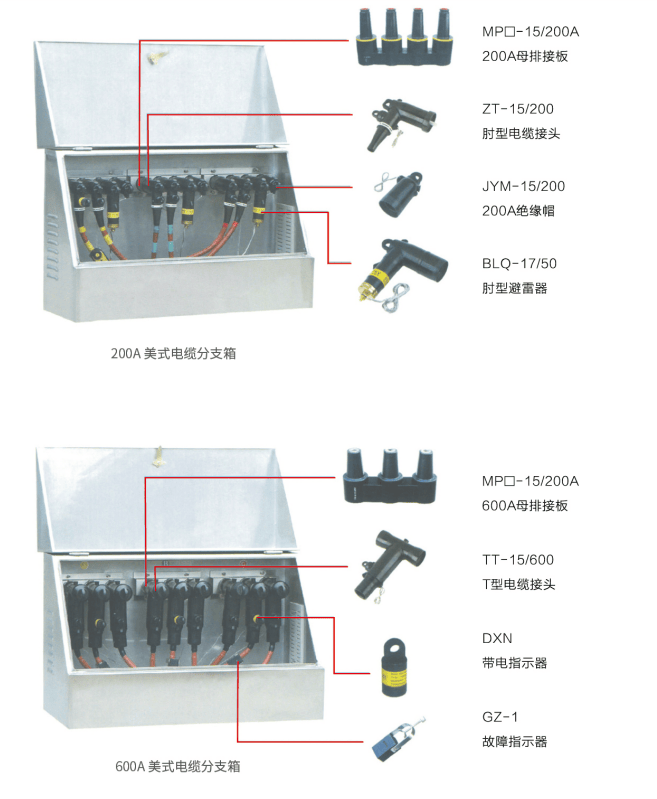 MP□-15/200A
200A母排接板

ZT-15/200
肘型电缆接头

JYM-15/200
200A绝缘帽

BLQ-17/50
肘型避雷器

200A 美式电缆分支箱

MP□-15/200A
600A母排接板

TT-15/600
T型电缆接头

DXN
带电指示器

GZ-1
故障指示器

600A 美式电缆分支箱