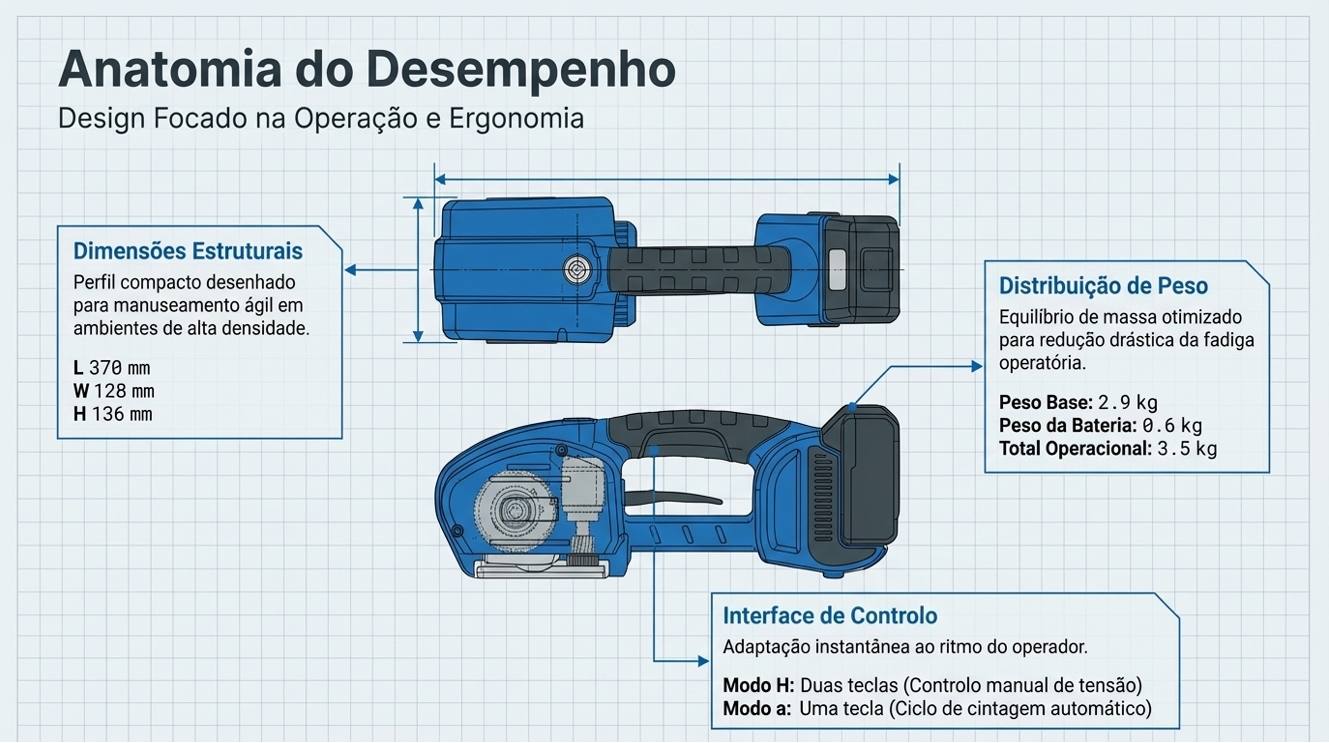 Anatomia do Desempenho
Design Focado na Operação e Ergonomia

Dimensões Estruturais
Perfil compacto desenhado para manuseamento ágil em ambientes de alta densidade.

L 370 mm
W 128 mm
H 136 mm

Distribuição de Peso
Equilíbrio de massa otimizado para redução drástica da fadiga operatória.

Peso Base: 2.9 kg
Peso da Bateria: 0.6 kg
Total Operacional: 3.5 kg

Interface de Controlo
Adaptação instantânea ao ritmo do operador.

Modo H: Duas teclas (Controlo manual de tensão)
Modo a: Uma tecla (Ciclo de cintagem automático)