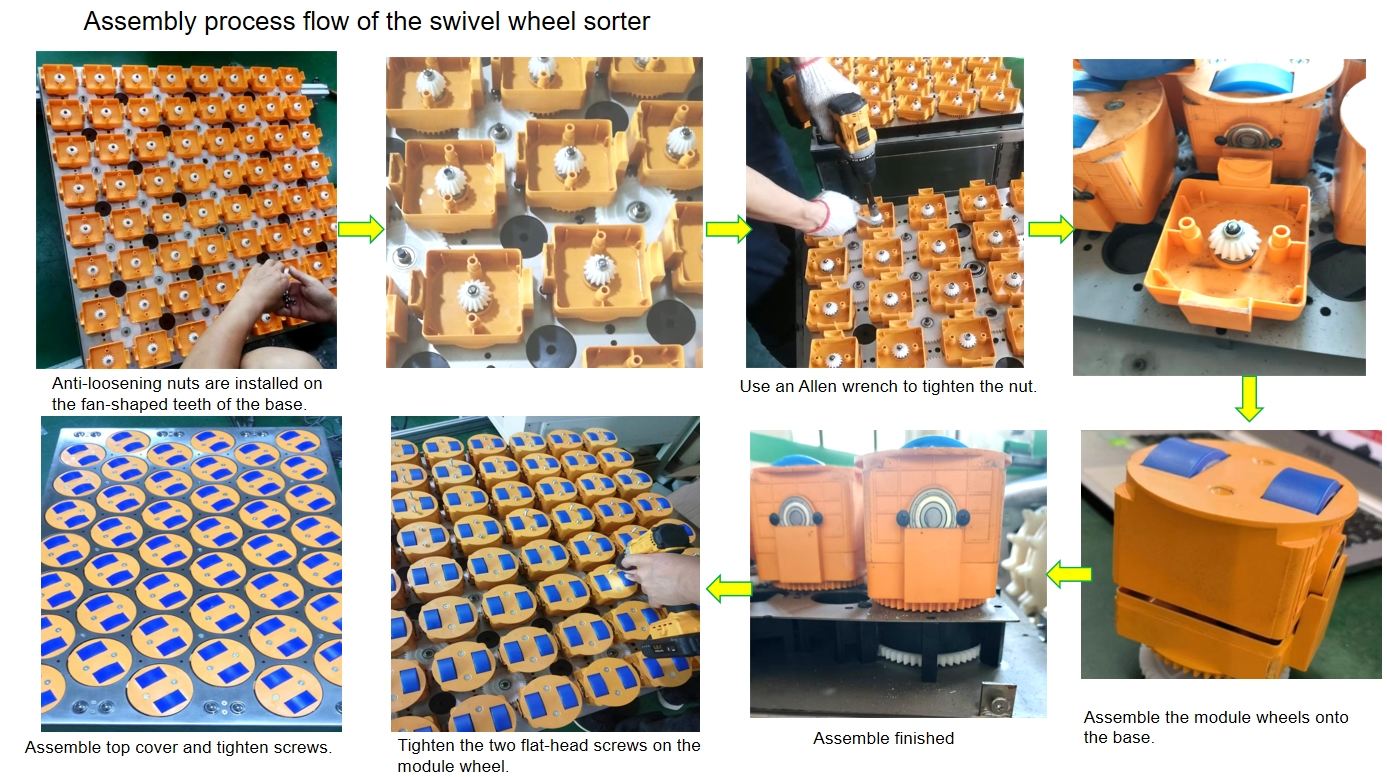 Assembly process flow of the swivel wheel sorter

Anti-loosening nuts are installed on the fan-shaped teeth of the base.

Use an Allen wrench to tighten the nut.

Assemble the module wheels onto the base.

Assemble finished

Tighten the two flat-head screws on the module wheel.

Assemble top cover and tighten screws.