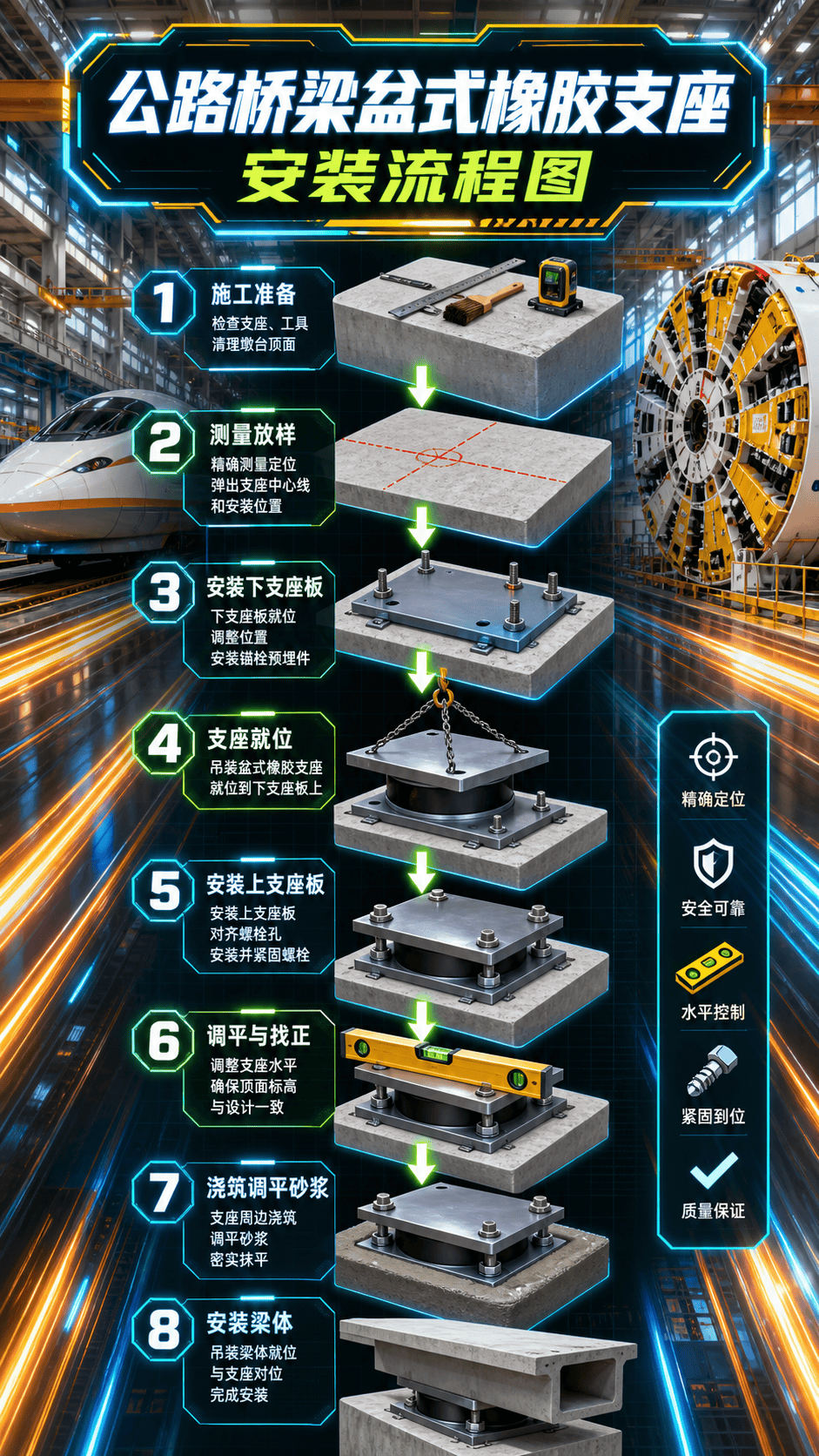 公路桥梁盆式橡胶支座
安装流程图

1 施工准备
检查支座、工具
清理墩台顶面

2 测量放样
精确测量定位
弹出支座中心线
和安装位置

3 安装下支座板
下支座板就位
调整位置
安装锚栓预埋件

4 支座就位
吊装盆式橡胶支座
就位到下支座板上

5 安装上支座板
安装上支座板
对齐螺栓孔
安装并紧固螺栓

6 调平与找正
调整支座水平
确保顶面标高
与设计一致

7 浇筑调平砂浆
支座周边浇筑
调平砂浆
密实抹平

8 安装梁体
吊装梁体就位
与支座对位
完成安装

精确定位
安全可靠
水平控制
紧固到位
质量保证